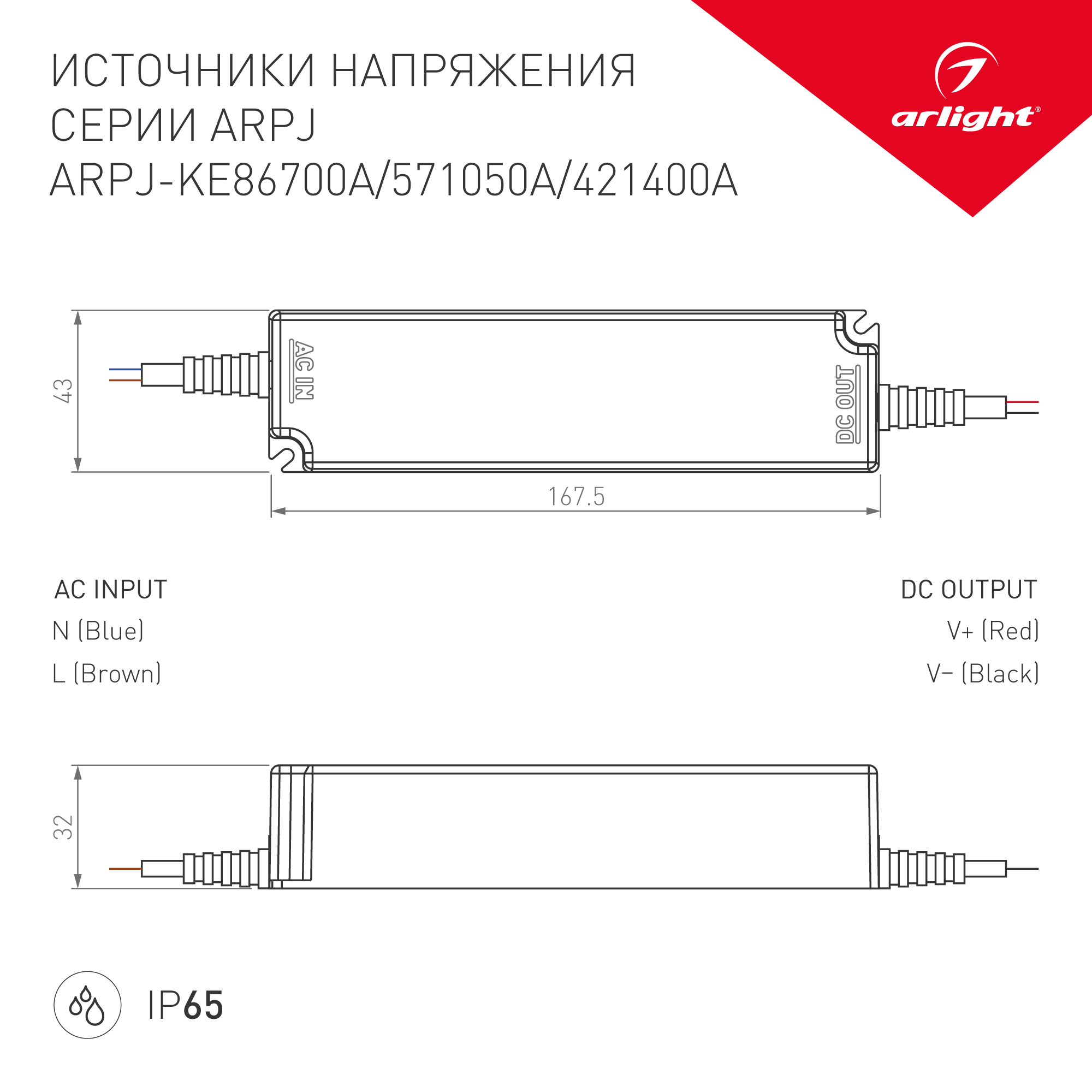 ИСТОЧНИКИ НАПРЯЖЕНИЯ
СЕРИИ ARPJ
ARPJ-KE86700A/571050A/421400A

arlight®

43

AC IN

DC OUT

167.5

AC INPUT
N (Blue)
L (Brown)

DC OUTPUT
V+ (Red)
V– (Black)

32

IP65