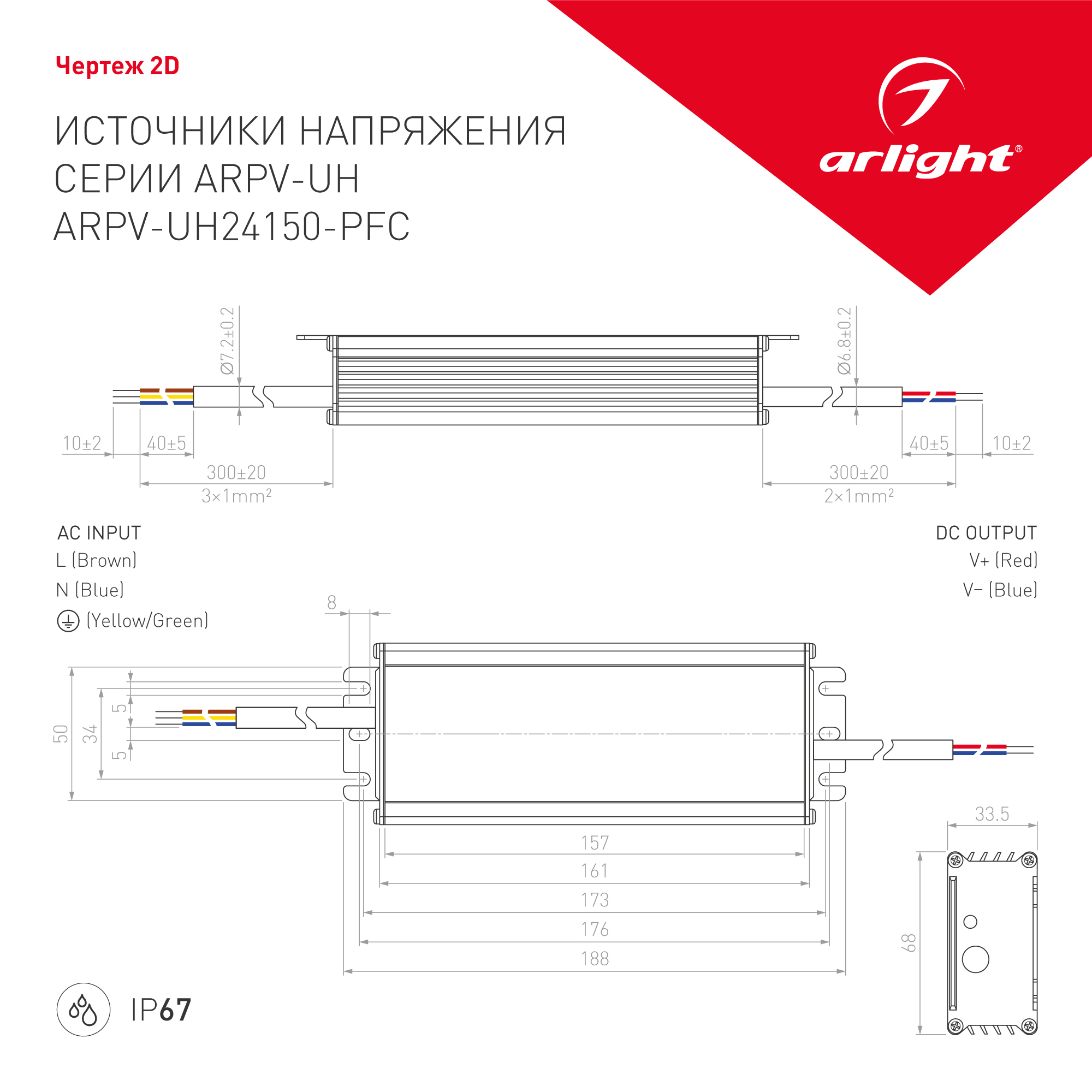 Чертеж 2D

ИСТОЧНИКИ НАПРЯЖЕНИЯ СЕРИИ ARPV-UH ARPV-UH24150-PFC

arlight®

Ø7.2±0.2

Ø6.8±0.2

10±2

40±5

300±20

3×1mm²

40±5

10±2

300±20

2×1mm²

AC INPUT

L (Brown)

N (Blue)

(Yellow/Green)

DC OUTPUT

V+ (Red)

V− (Blue)

8

50

34

5

5

157

161

173

176

188

33.5

68

IP67